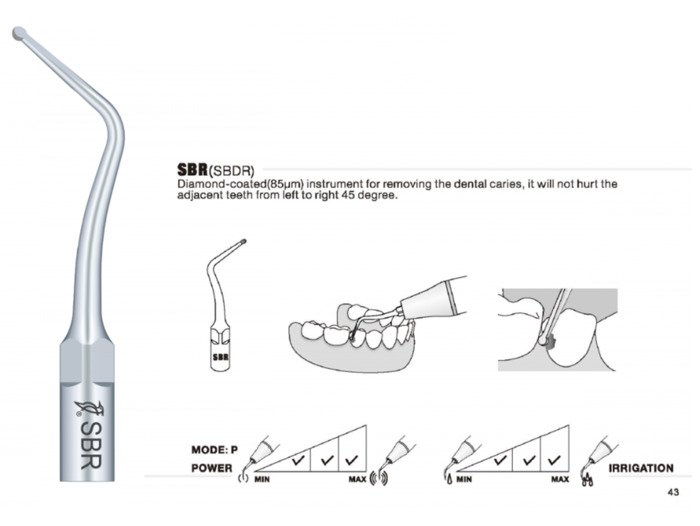 SBR

SBR(SBDR)
Diamond-coated(85μm) instrument for removing the dental caries, it will not hurt the adjacent teeth from left to right 45 degree.

SBR

MODE: P
POWER
MIN MAX
MIN MAX
IRRIGATION

43