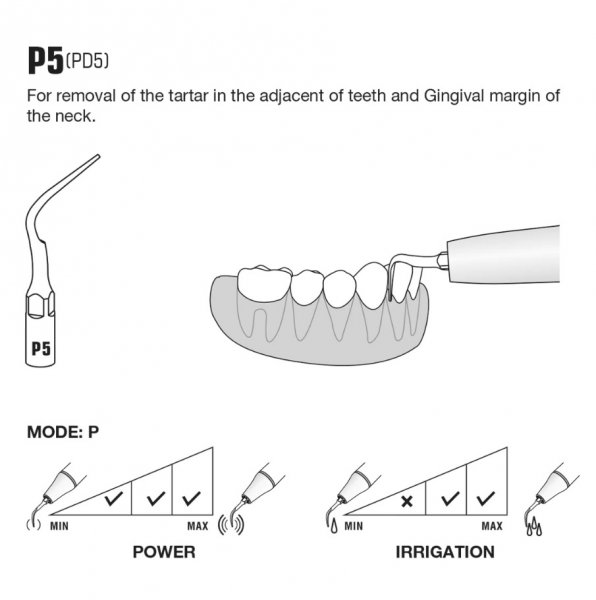 P5 (PD5)

For removal of the tartar in the adjacent of teeth and Gingival margin of the neck.

P5

MODE: P

✓ ✓ ✓

MIN MAX

POWER

× ✓ ✓

MIN MAX

IRRIGATION