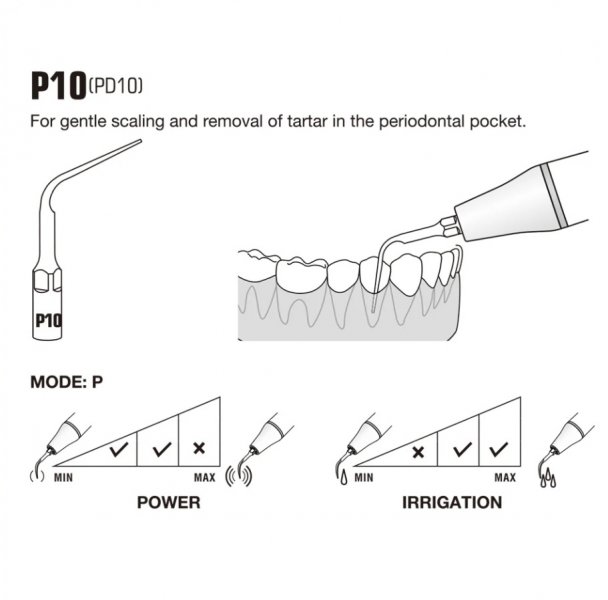 P10 (PD10)

For gentle scaling and removal of tartar in the periodontal pocket.

P10

MODE: P

✓ ✓ ×

MIN MAX

POWER

× ✓ ✓

MIN MAX

IRRIGATION