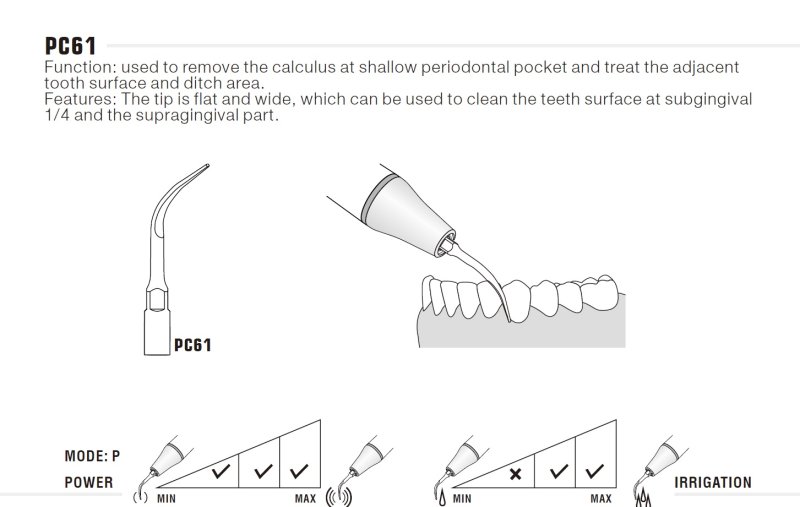 PC61

Function: used to remove the calculus at shallow periodontal pocket and treat the adjacent tooth surface and ditch area.
Features: The tip is flat and wide, which can be used to clean the teeth surface at subgingival 1/4 and the supragingival part.

PC61

MODE: P
POWER

MIN ✓ ✓ ✓ MAX

MIN × ✓ ✓ MAX

IRRIGATION