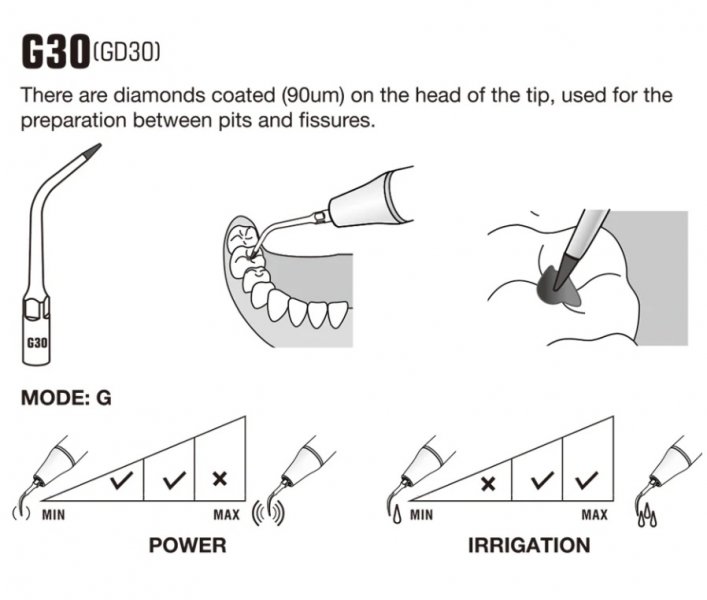 G30 (GD30)

There are diamonds coated (90um) on the head of the tip, used for the preparation between pits and fissures.

G30

MODE: G

✓ ✓ ×

MIN MAX

POWER

× ✓ ✓

MIN MAX

IRRIGATION