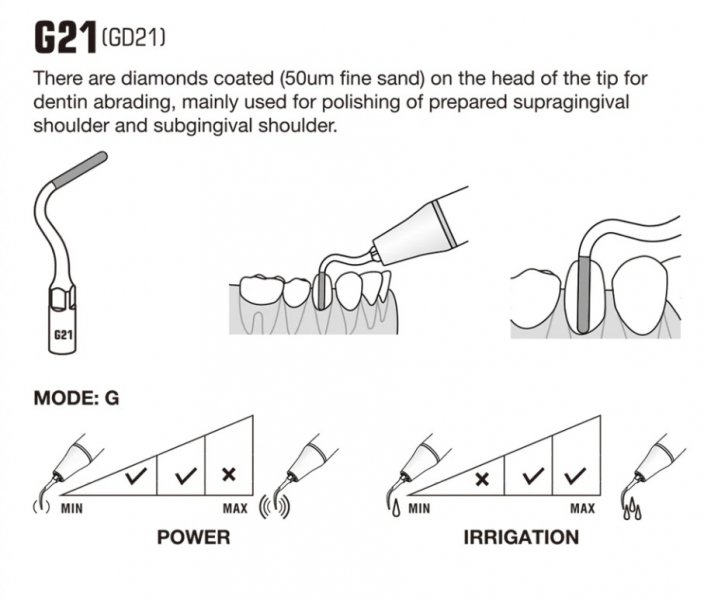 G21 (GD21)

There are diamonds coated (50um fine sand) on the head of the tip for dentin abrading, mainly used for polishing of prepared supragingival shoulder and subgingival shoulder.

G21

MODE: G

✓ ✓ ×

MIN MAX

POWER

× ✓ ✓

MIN MAX

IRRIGATION