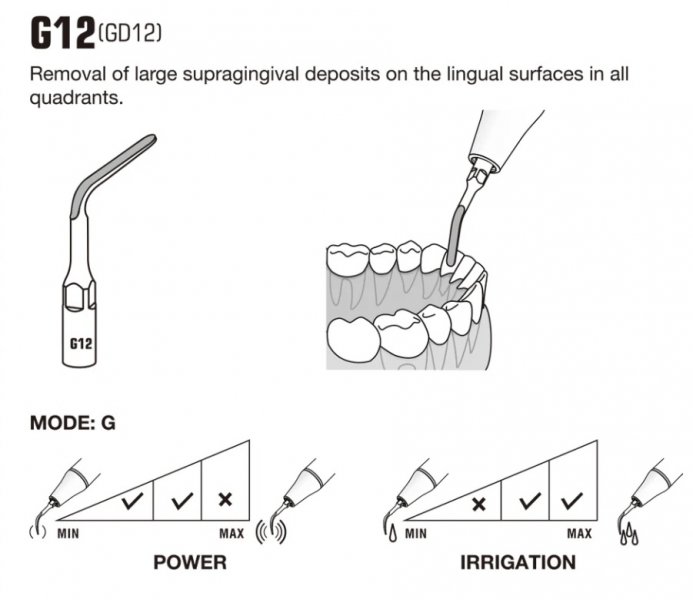 G12 (GD12)

Removal of large supragingival deposits on the lingual surfaces in all quadrants.

G12

MODE: G

✓ ✓ ×

MIN MAX

POWER

× ✓ ✓

MIN MAX

IRRIGATION